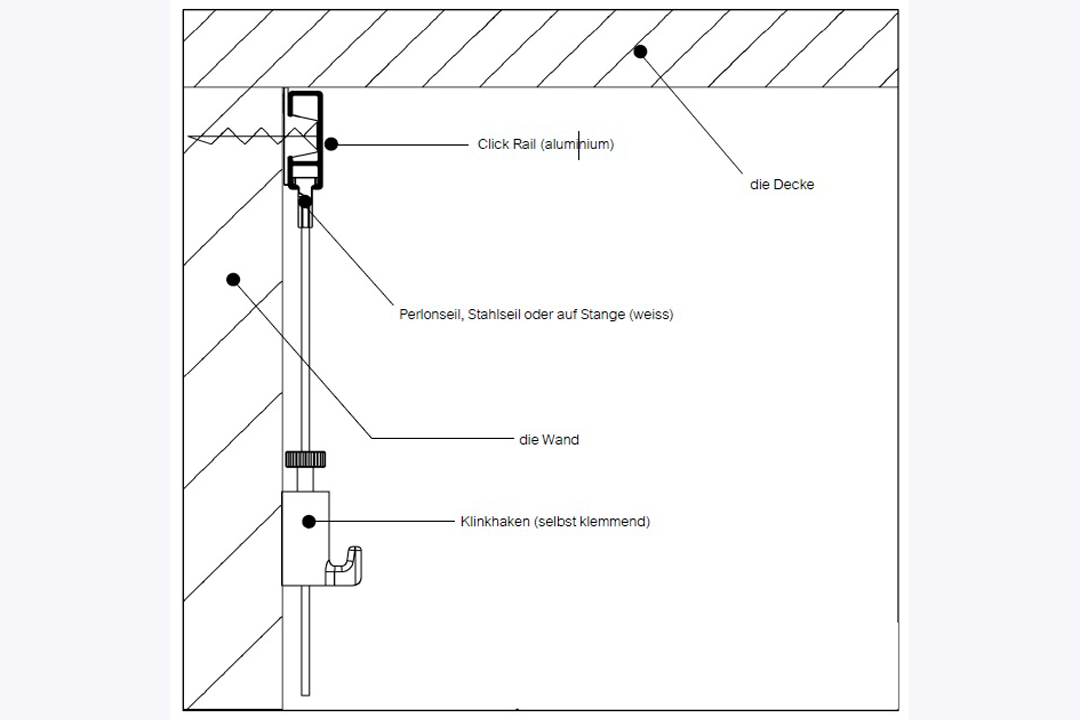 Click Rail (aluminium)

die Decke

Perlonseil, Stahlseil oder auf Stange (weiss)

die Wand

Klinkhaken (selbst klemmend)